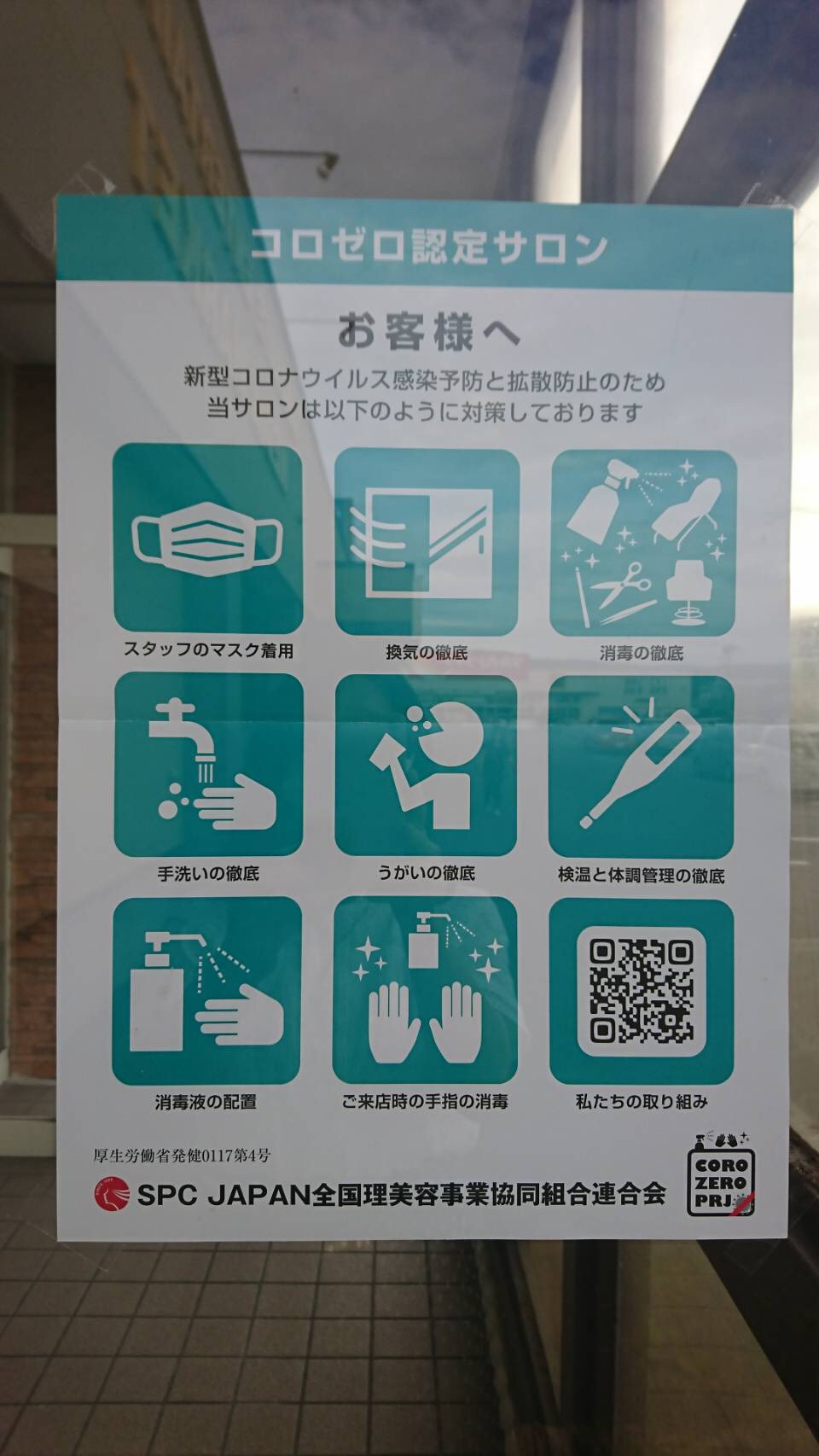 コロゼロ認定サロン

お客様へ

新型コロナウイルス感染予防と拡散防止のため
当サロンは以下のように対策しております

スタッフのマスク着用

換気の徹底

消毒の徹底

手洗いの徹底

うがいの徹底

検温と体調管理の徹底

消毒液の配置

ご来店時の手指の消毒

私たちの取り組み

厚生労働省発健0117第4号

SPC JAPAN全国理美容事業協同組合連合会

CORO ZERO PRJ